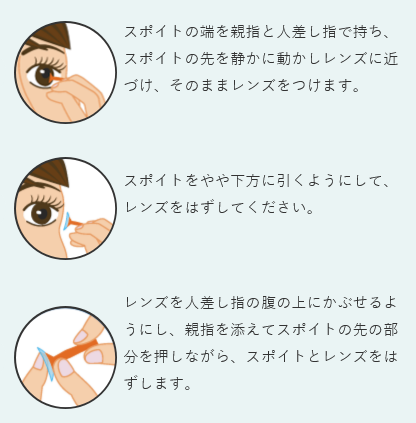 スポイトの端を親指と人差し指で持ち、スポイトの先を静かに動かしレンズに近づけ、そのままレンズをつけます。

スポイトをやや下方に引くようにして、レンズをはずしてください。

レンズを人差し指の腹の上にかぶせるようにし、親指を添えてスポイトの先の部分を押しながら、スポイトとレンズをはずします。