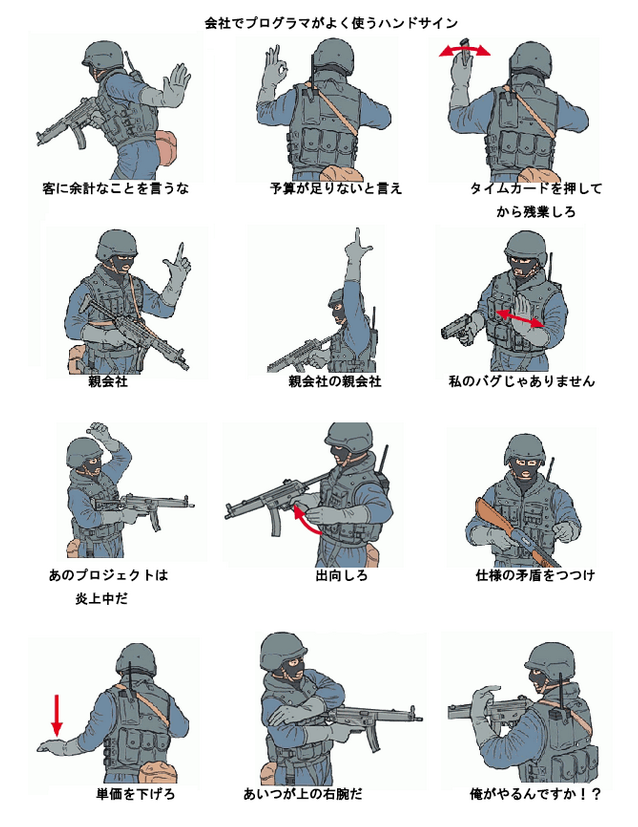 会社でプログラマがよく使うハンドサイン

客に余計なことを言うな

予算が足りないと言え

タイムカードを押してから残業しろ

親会社

親会社の親会社

私のバグじゃありません

あのプロジェクトは炎上中だ

出向しろ

仕様の矛盾をつつけ

単価を下げろ

あいつが上の右腕だ

俺がやるんですか！？