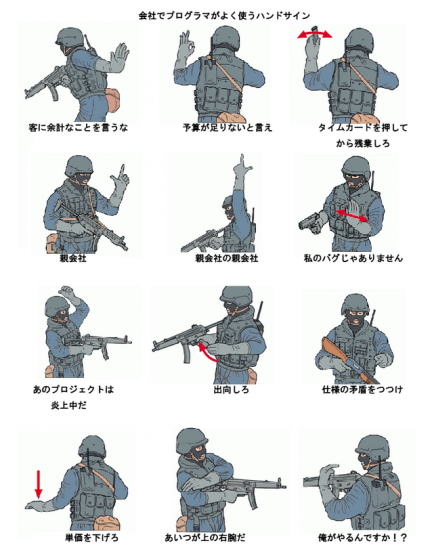 会社でプログラマがよく使うハンドサイン

客に余計なことを言うな

予算が足りないと言え

タイムカードを押してから残業しろ

親会社

親会社の親会社

私のバグじゃありません

あのプロジェクトは炎上中だ

出向しろ

仕様の矛盾をつつけ

単価を下げろ

あいつが上の右腕だ

俺がやるんですか！？