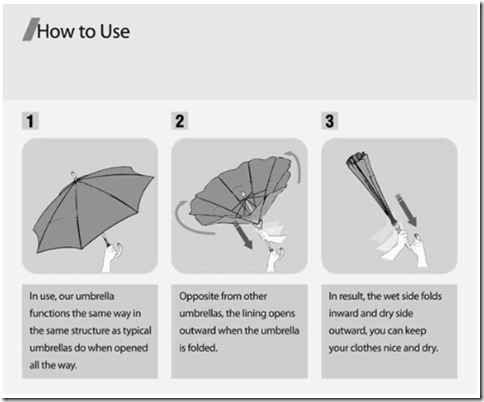 How to Use

1

In use, our umbrella functions the same way in the same structure as typical umbrellas do when opened all the way.

2

Opposite from other umbrellas, the lining opens outward when the umbrella is folded.

3

In result, the wet side folds inward and dry side outward, you can keep your clothes nice and dry.