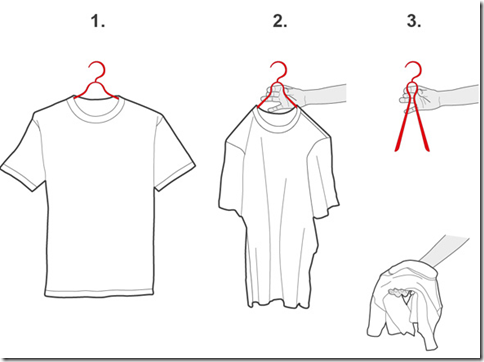 1.

2.

3.