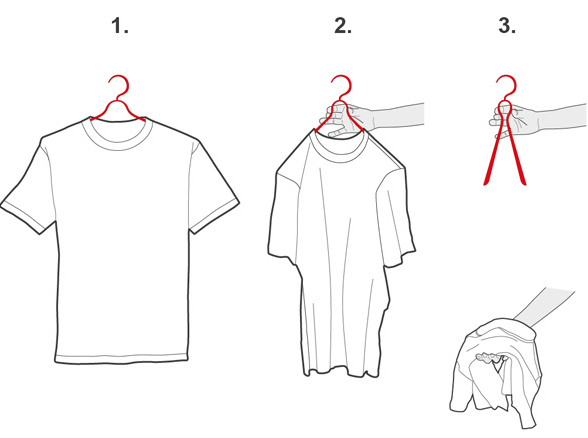 1.

2.

3.