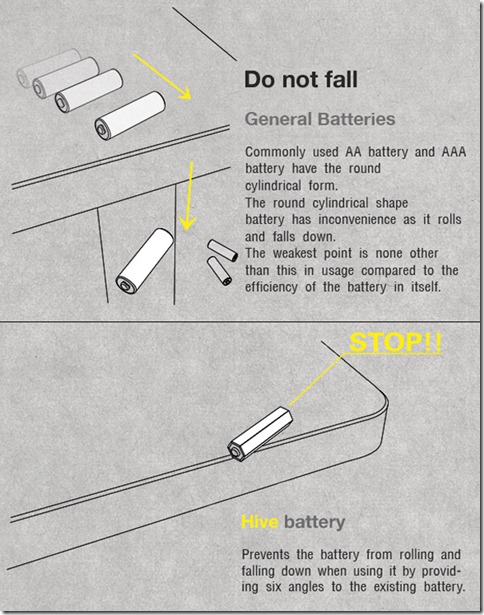 Do not fall

General Batteries

Commonly used AA battery and AAA battery have the round cylindrical form.
The round cylindrical shape battery has inconvenience as it rolls and falls down.
The weakest point is none other than this in usage compared to the efficiency of the battery in itself.

STOP!!

Hive battery

Prevents the battery from rolling and falling down when using it by providing six angles to the existing battery.